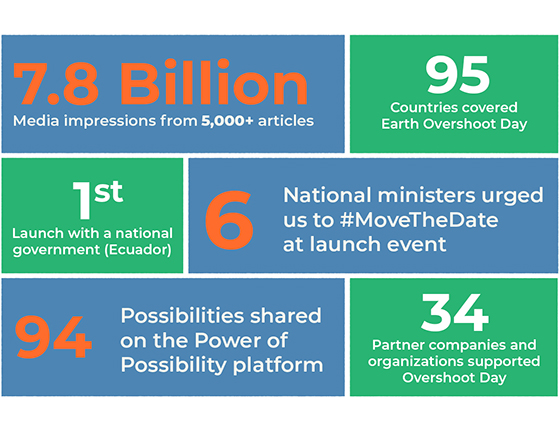 7.8 Billion
Media impressions from 5,000+ articles

95
Countries covered Earth Overshoot Day

1st
Launch with a national government (Ecuador)

6
National ministers urged us to #MoveTheDate at launch event

94
Possibilities shared on the Power of Possibility platform

34
Partner companies and organizations supported Overshoot Day